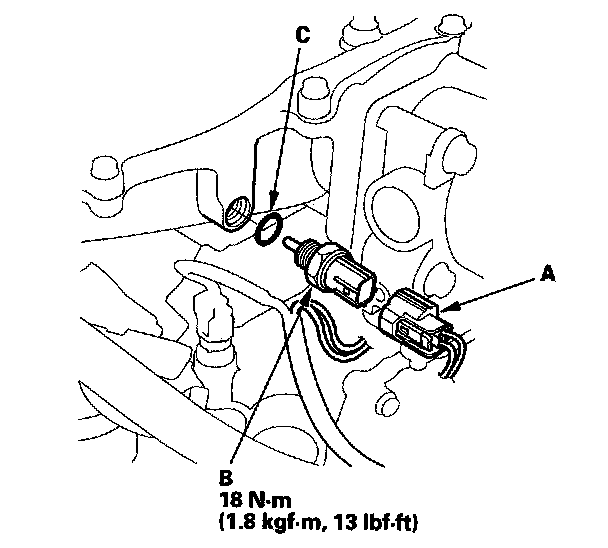 C

A

B
18 N·m
(1.8 kgf·m, 13 lbf·ft)