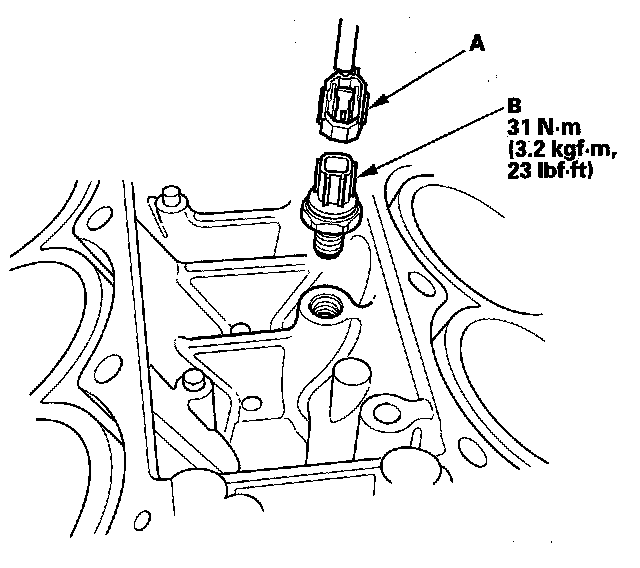 A

B
31 N·m
(3.2 kgf·m,
23 lbf·ft)