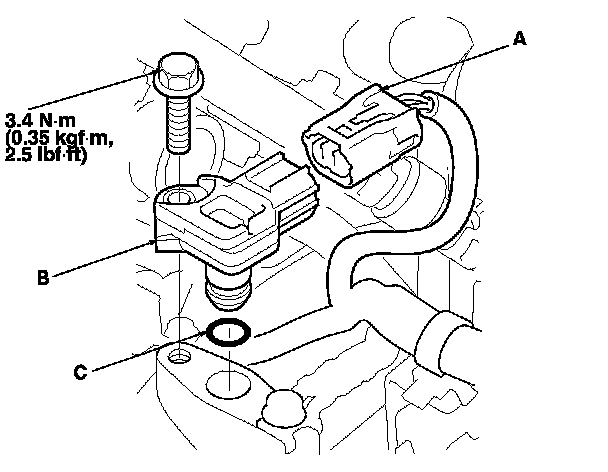 A

3.4 N·m
(0.35 kgf·m,
2.5 lbf·ft)

B

C