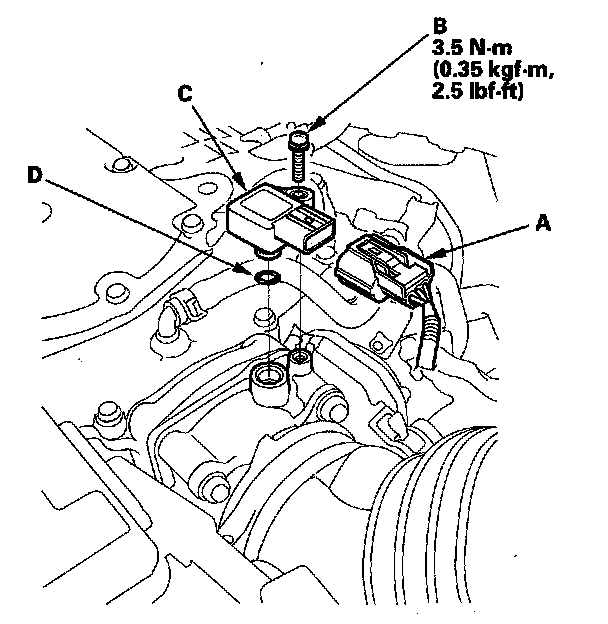 B
3.5 N·m
(0.35 kgf·m,
2.5 lbf·ft)

C

D

A