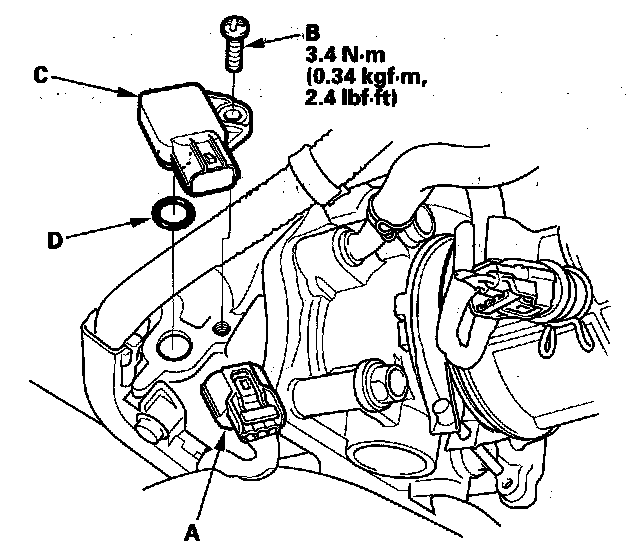 B
3.4 N·m
(0.34 kgf·m,
2.4 lbf·ft)

C

D

A