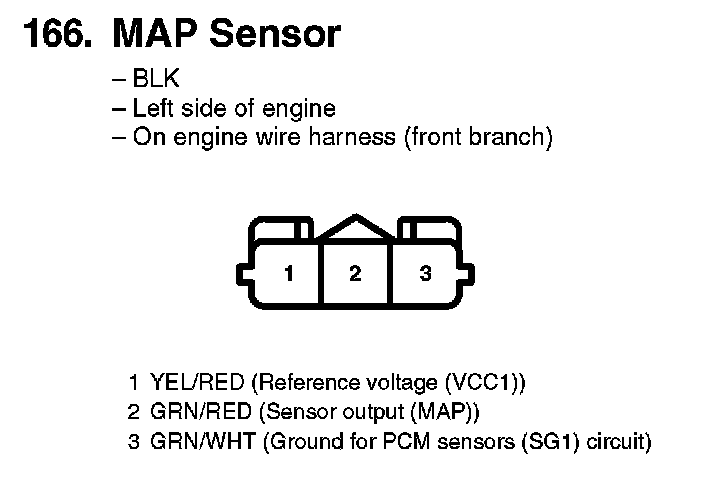 166. MAP Sensor

– BLK
– Left side of engine
– On engine wire harness (front branch)

1 2 3

1 YEL/RED (Reference voltage (VCC1))
2 GRN/RED (Sensor output (MAP))
3 GRN/WHT (Ground for PCM sensors (SG1) circuit)