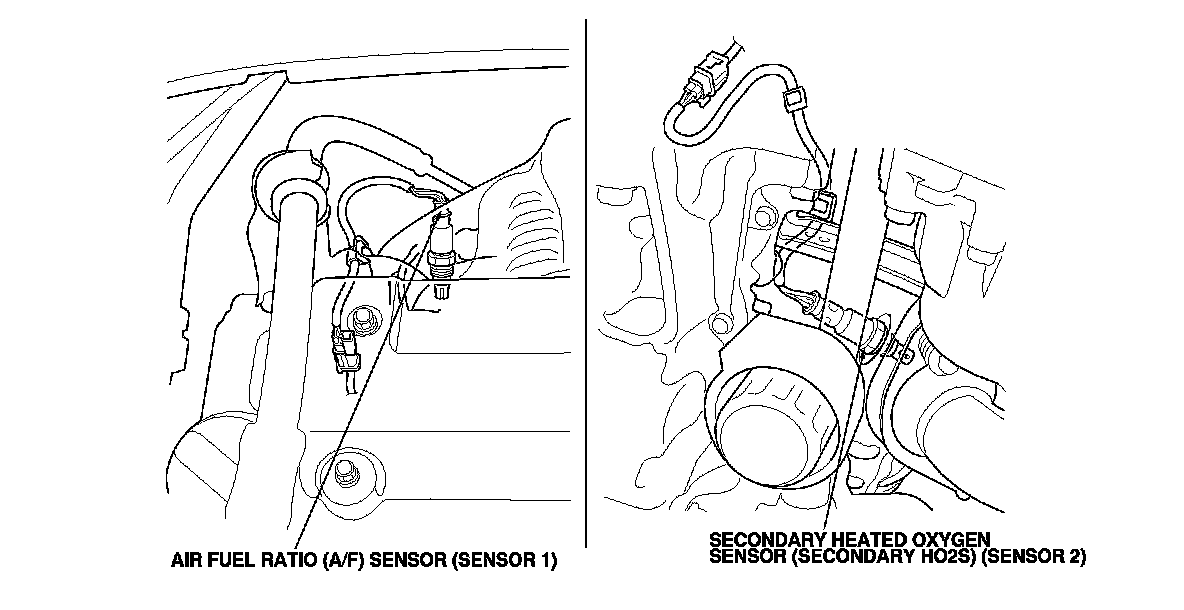 AIR FUEL RATIO (A/F) SENSOR (SENSOR 1)

SECONDARY HEATED OXYGEN SENSOR (SECONDARY HO2S) (SENSOR 2)