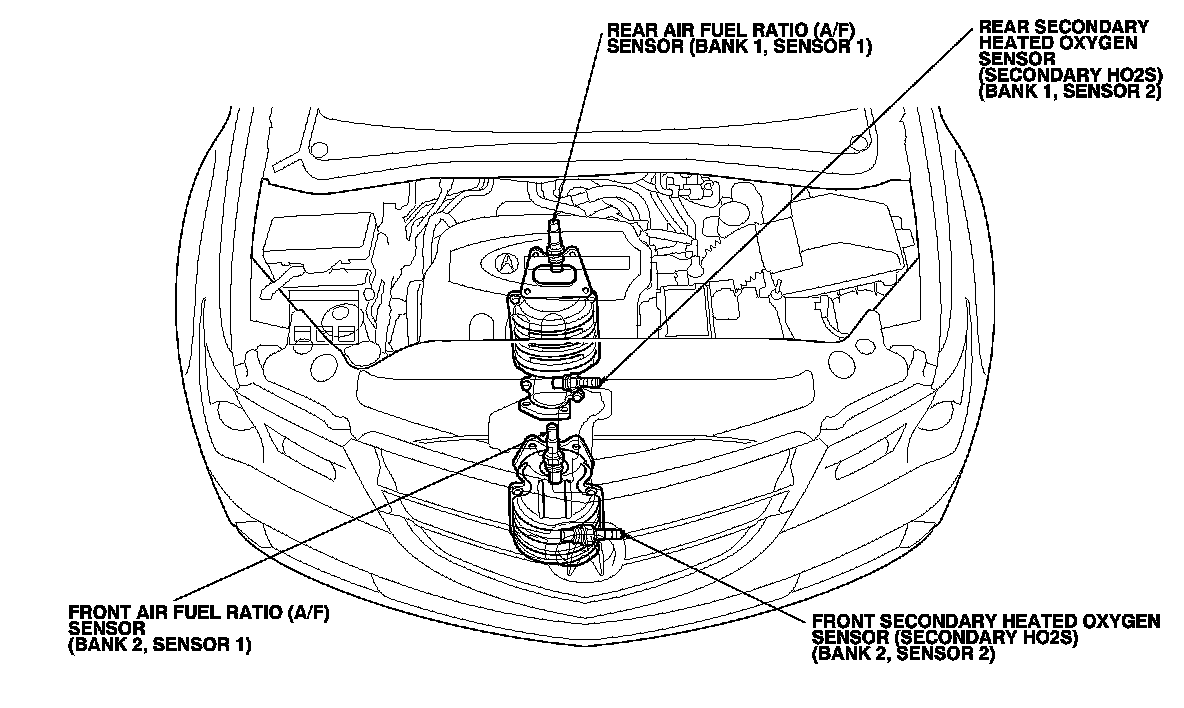 REAR AIR FUEL RATIO (A/F) SENSOR (BANK 1, SENSOR 1)

REAR SECONDARY HEATED OXYGEN SENSOR (SECONDARY HO2S) (BANK 1, SENSOR 2)

FRONT AIR FUEL RATIO (A/F) SENSOR (BANK 2, SENSOR 1)

FRONT SECONDARY HEATED OXYGEN SENSOR (SECONDARY HO2S) (BANK 2, SENSOR 2)