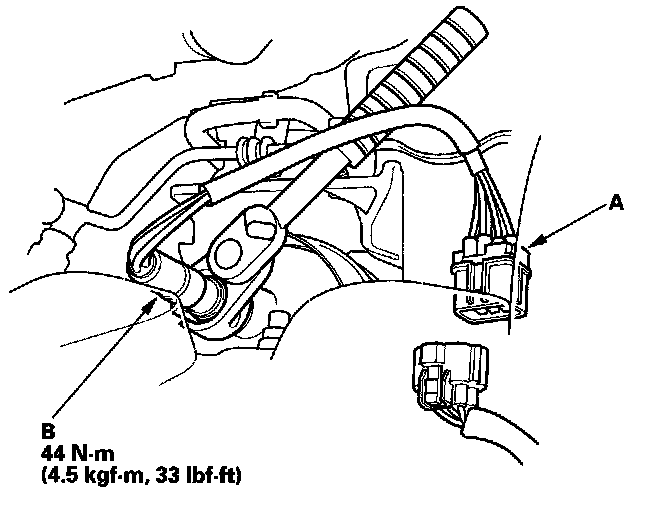 A

B
44 N·m
(4.5 kgf·m, 33 lbf·ft)