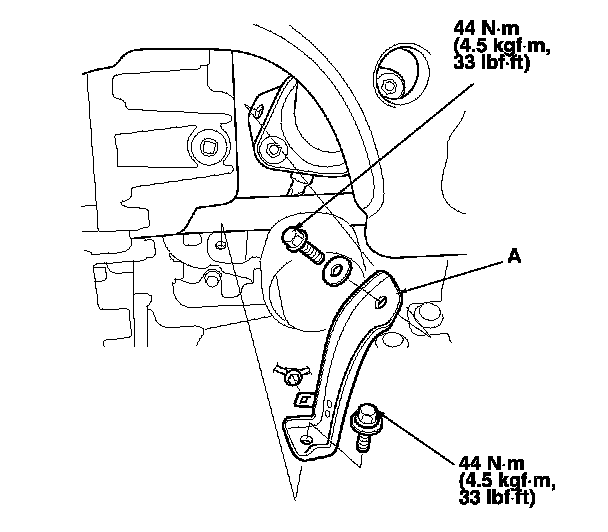 44 N·m
(4.5 kgf·m,
33 lbf·ft)

A

44 N·m
(4.5 kgf·m,
33 lbf·ft)