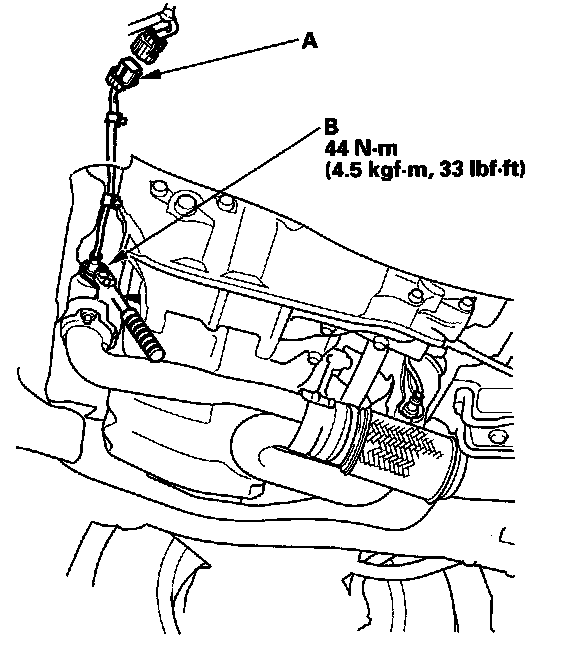 A

B
44 N·m
(4.5 kgf·m, 33 lbf·ft)