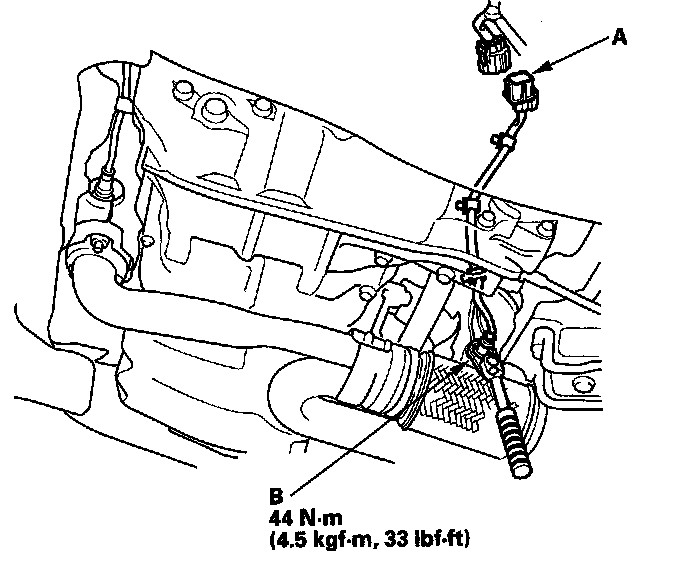 A

B
44 N·m
(4.5 kgf·m, 33 lbf·ft)