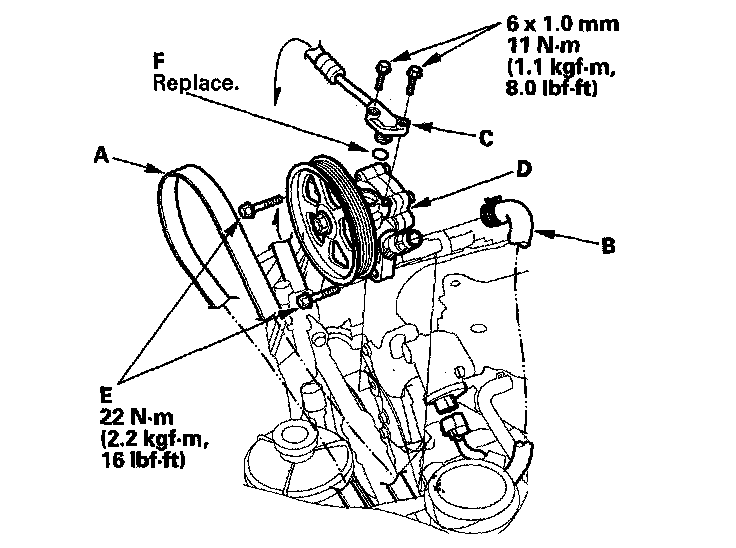 6 x 1.0 mm
11 N·m
(1.1 kgf·m,
8.0 lbf·ft)

F
Replace.

C

A

D

B

E
22 N·m
(2.2 kgf·m,
16 lbf·ft)