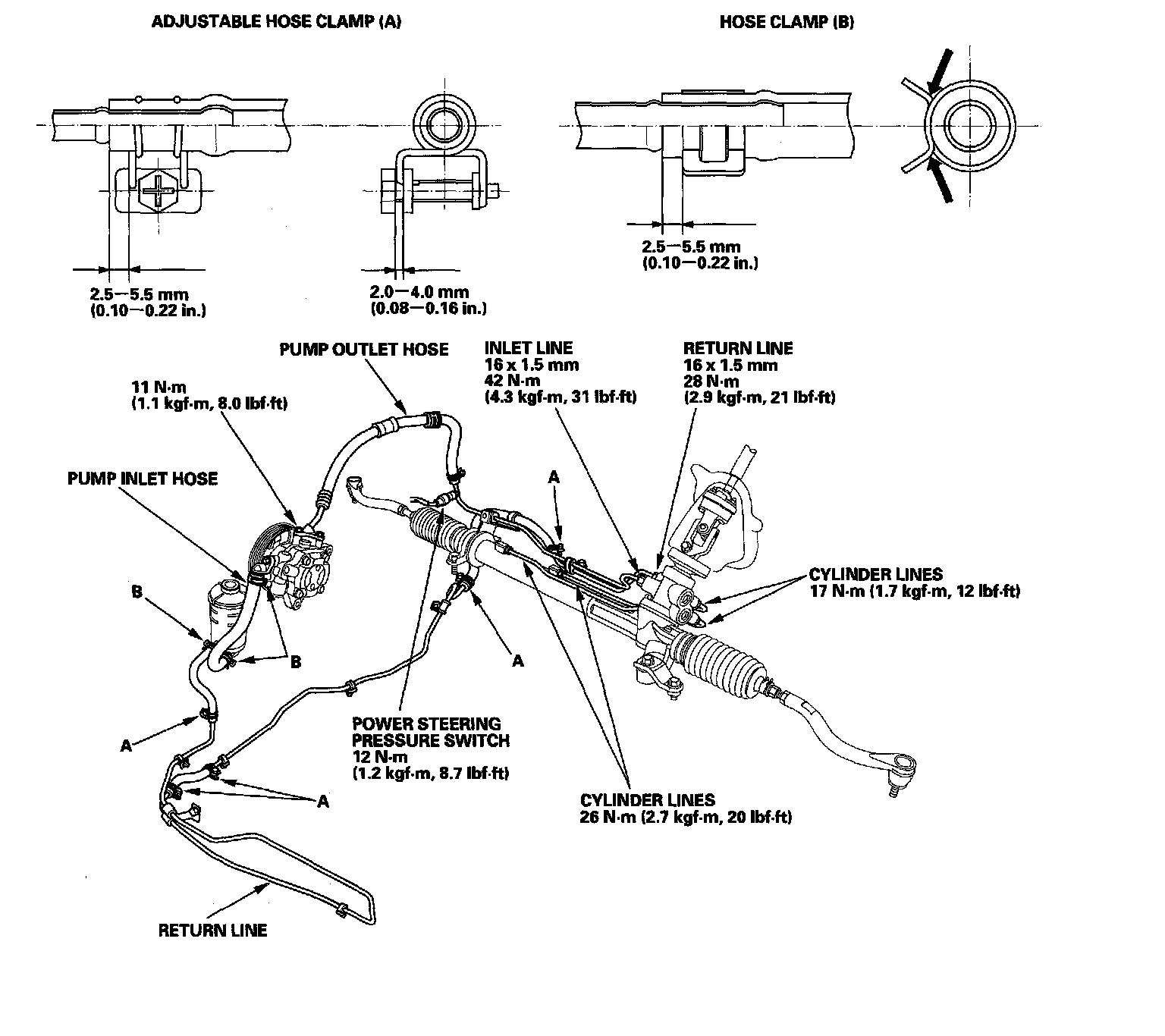 ADJUSTABLE HOSE CLAMP (A)

HOSE CLAMP (B)

2.5—5.5 mm
(0.10—0.22 in.)

2.0—4.0 mm
(0.08—0.16 in.)

2.5—5.5 mm
(0.10—0.22 in.)

PUMP OUTLET HOSE

INLET LINE
16 x 1.5 mm
42 N·m
(4.3 kgf·m, 31 lbf·ft)

RETURN LINE
16 x 1.5 mm
28 N·m
(2.9 kgf·m, 21 lbf·ft)

11 N·m
(1.1 kgf·m, 8.0 lbf·ft)

PUMP INLET HOSE

A

CYLINDER LINES
17 N·m (1.7 kgf·m, 12 lbf·ft)

B

B

A

A

POWER STEERING
PRESSURE SWITCH
12 N·m
(1.2 kgf·m, 8.7 lbf·ft)

A

CYLINDER LINES
26 N·m (2.7 kgf·m, 20 lbf·ft)

RETURN LINE