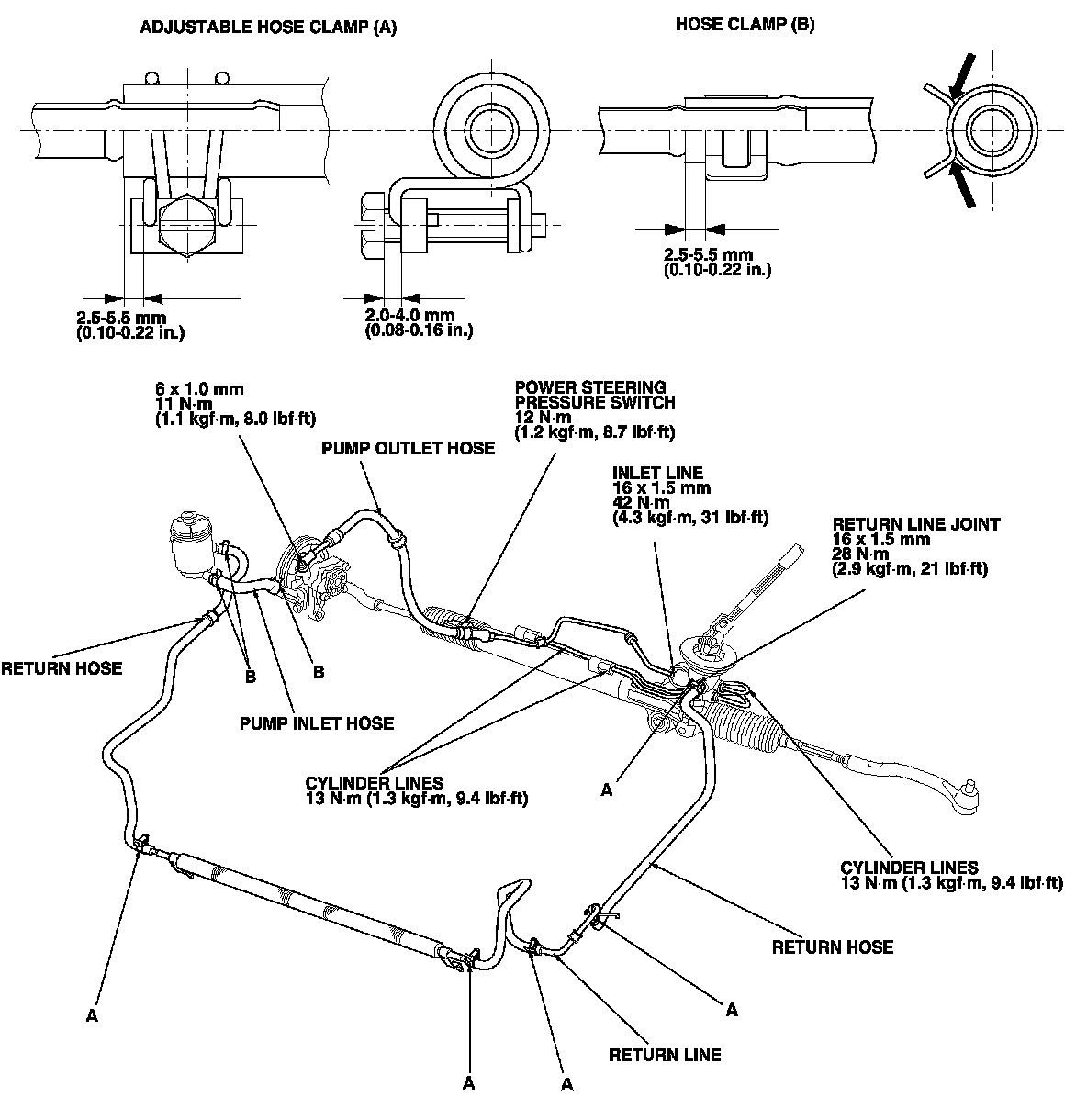 ADJUSTABLE HOSE CLAMP (A)

HOSE CLAMP (B)

2.5-5.5 mm
(0.10-0.22 in.)

2.0-4.0 mm
(0.08-0.16 in.)

2.5-5.5 mm
(0.10-0.22 in.)

6 x 1.0 mm
11 N·m
(1.1 kgf·m, 8.0 lbf·ft)

POWER STEERING
PRESSURE SWITCH
12 N·m
(1.2 kgf·m, 8.7 lbf·ft)

PUMP OUTLET HOSE

INLET LINE
16 x 1.5 mm
42 N·m
(4.3 kgf·m, 31 lbf·ft)

RETURN LINE JOINT
16 x 1.5 mm
28 N·m
(2.9 kgf·m, 21 lbf·ft)

RETURN HOSE

B

B

PUMP INLET HOSE

CYLINDER LINES
13 N·m (1.3 kgf·m, 9.4 lbf·ft)

A

CYLINDER LINES
13 N·m (1.3 kgf·m, 9.4 lbf·ft)

RETURN HOSE

A

A

RETURN LINE

A

A