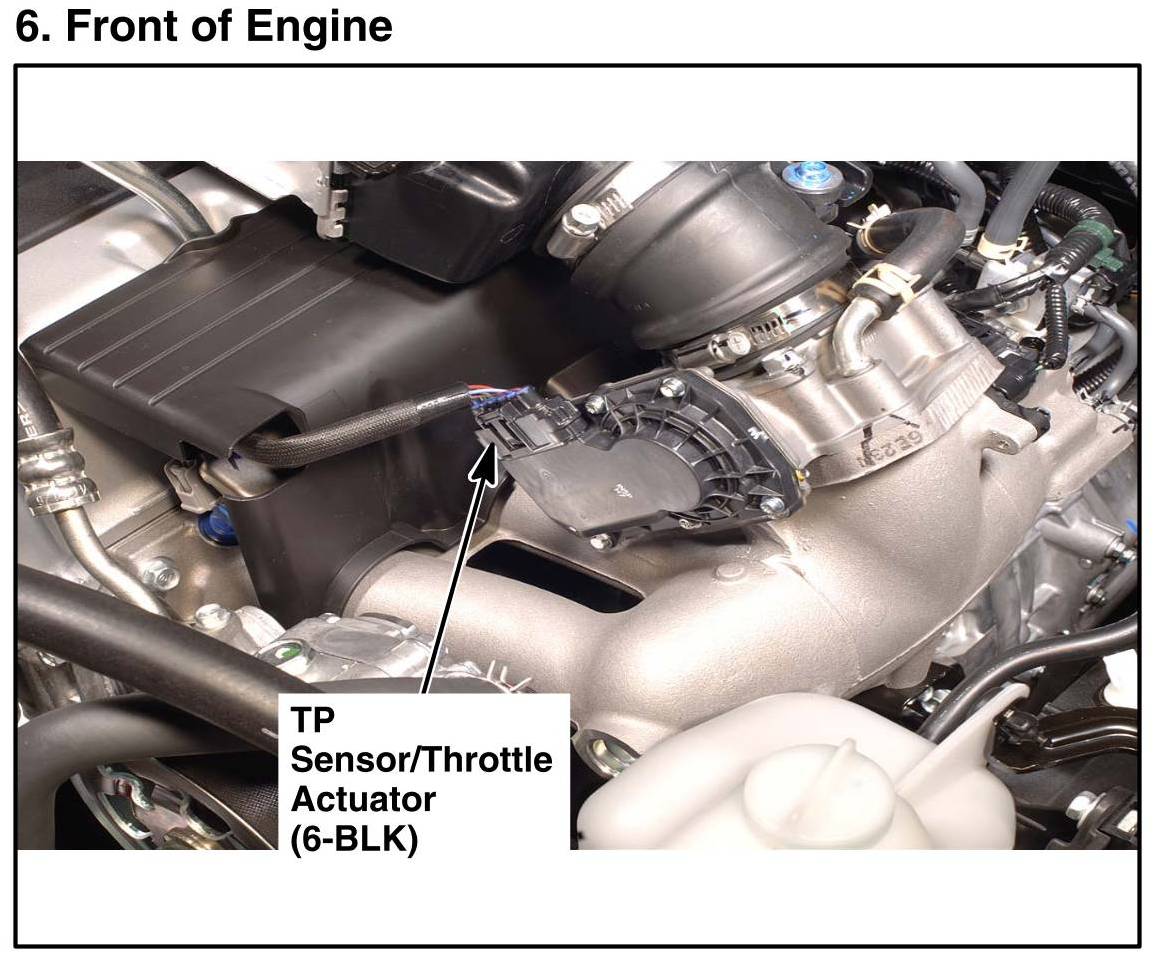 6. Front of Engine

TP Sensor/Throttle Actuator (6-BLK)