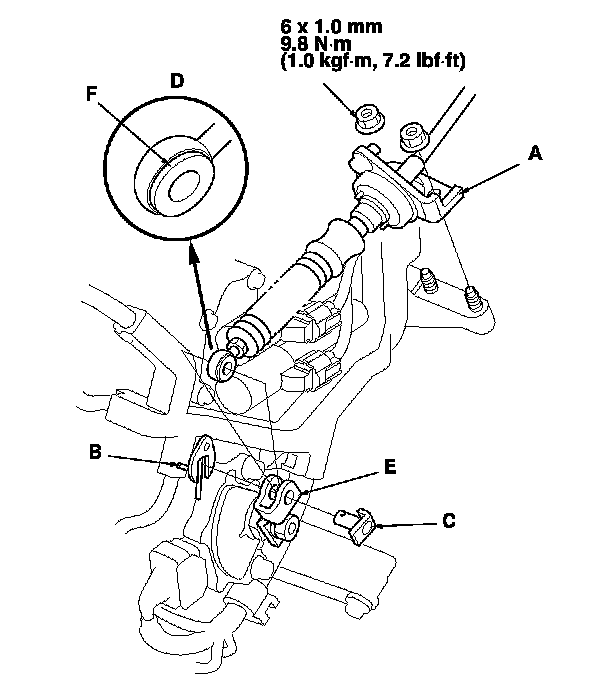 6 x 1.0 mm
9.8 N·m
(1.0 kgf·m, 7.2 lbf·ft)

D

F

A

B

E

C