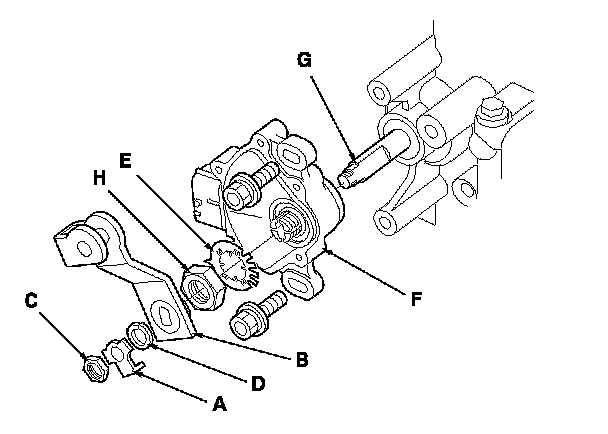 G
E
H
C
F
B
D
A