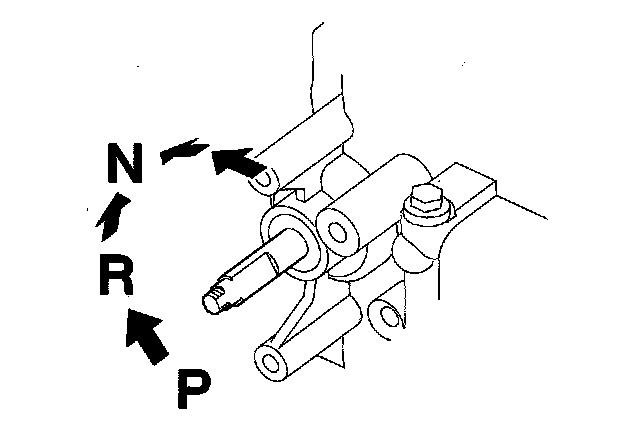 N
R
P