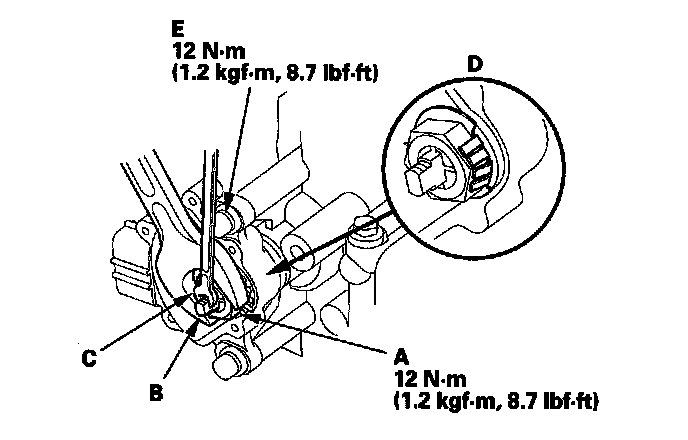 E
12 N·m
(1.2 kgf·m, 8.7 lbf·ft)

D

C

B

A
12 N·m
(1.2 kgf·m, 8.7 lbf·ft)