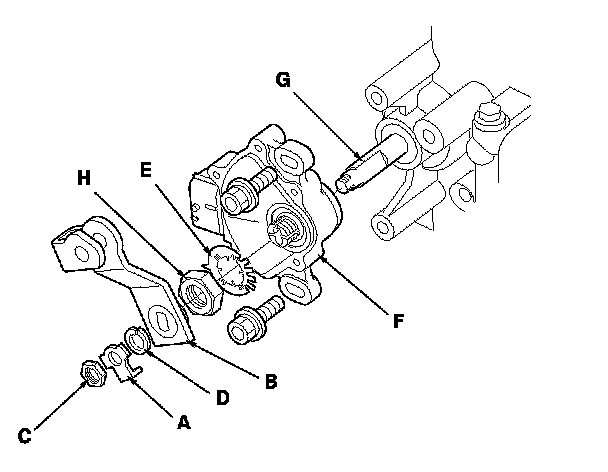 G

H

E

F

B

D

A

C