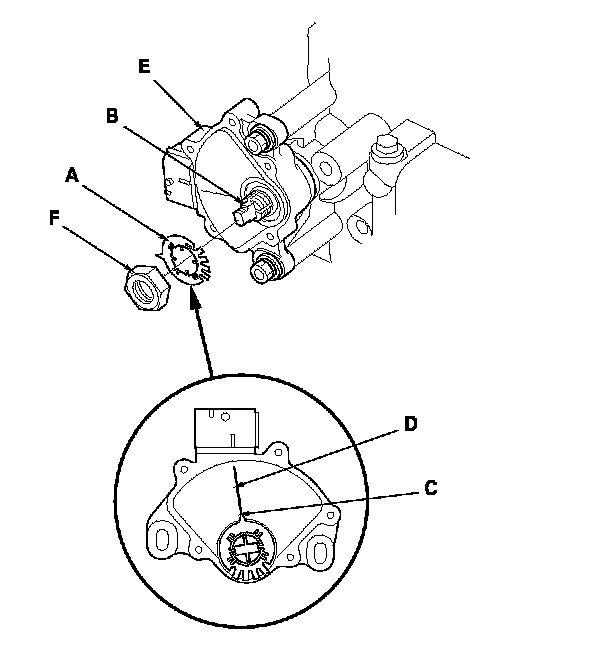 E
B
A
F
D
C