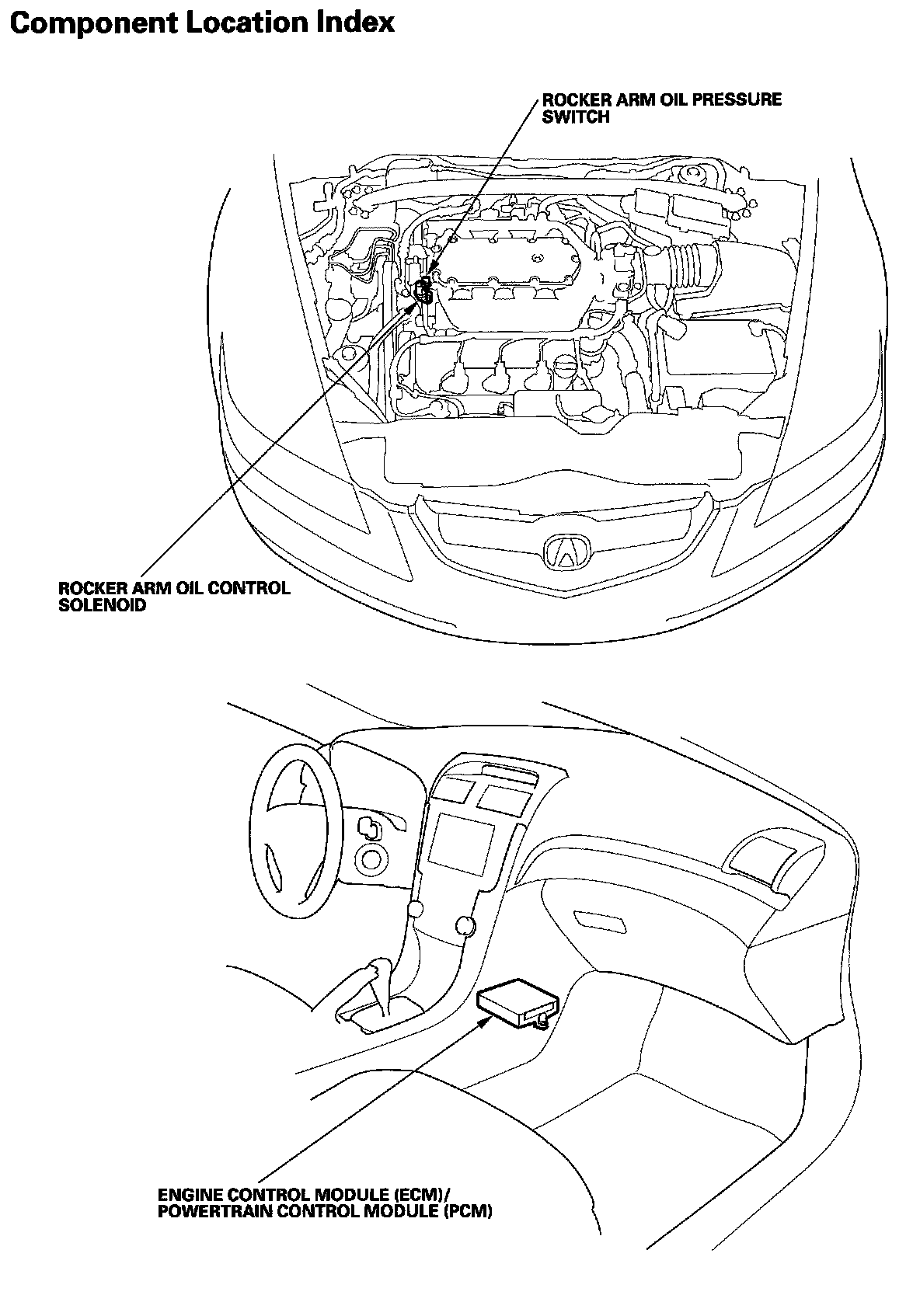 Component Location Index

ROCKER ARM OIL PRESSURE SWITCH

ROCKER ARM OIL CONTROL SOLENOID

ENGINE CONTROL MODULE (ECM)/ POWERTRAIN CONTROL MODULE (PCM)