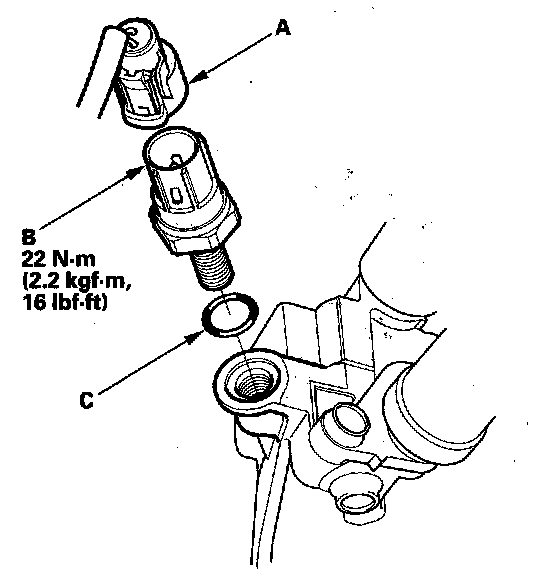 A

B
22 N·m
(2.2 kgf·m,
16 lbf·ft)

C