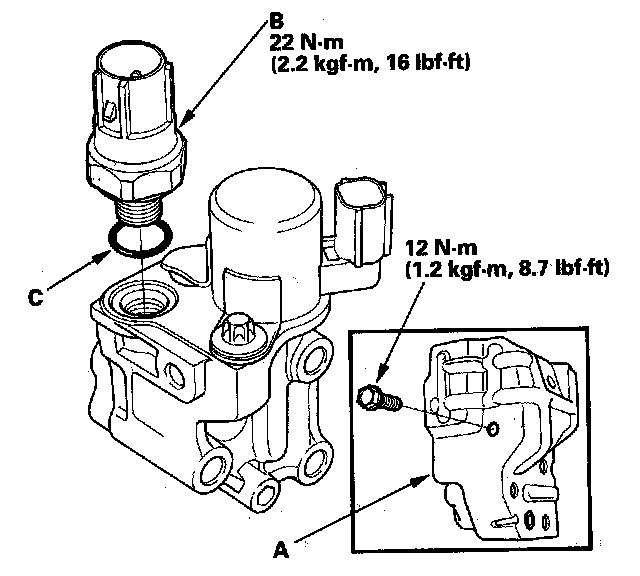 B
22 N·m
(2.2 kgf·m, 16 lbf·ft)

12 N·m
(1.2 kgf·m, 8.7 lbf·ft)

C

A