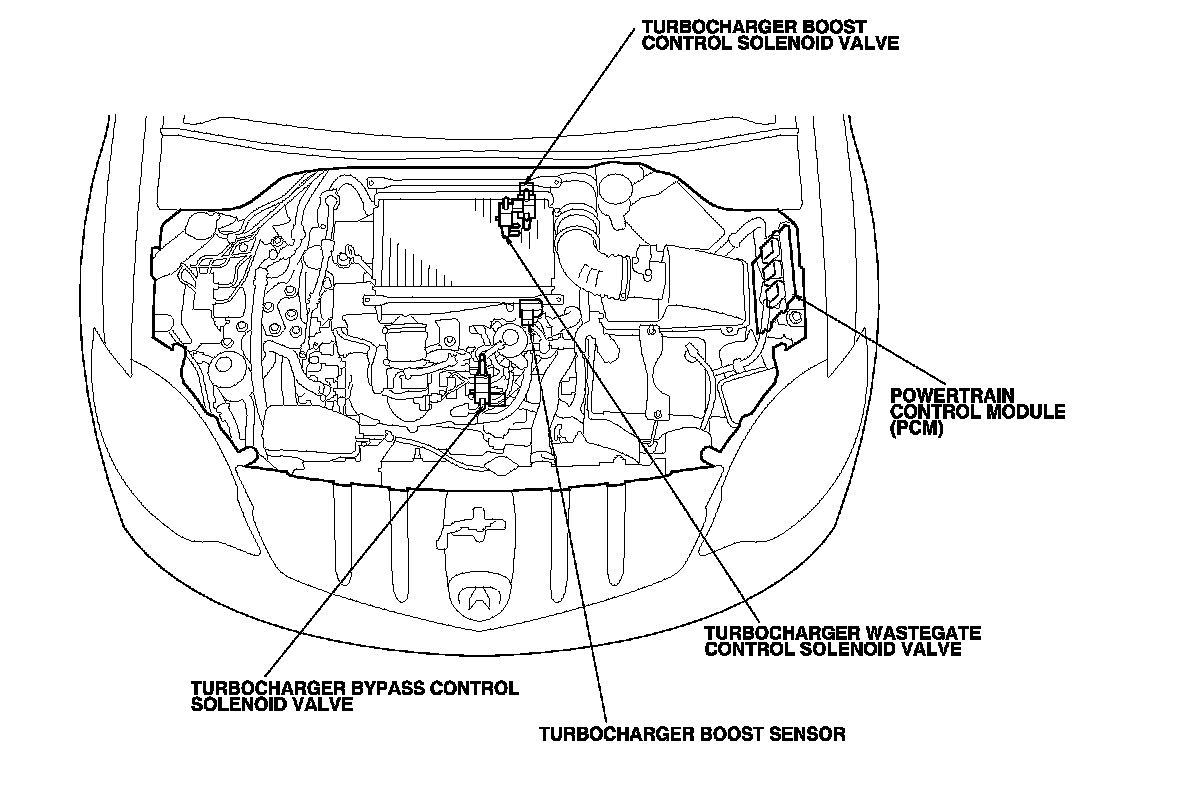 TURBOCHARGER BOOST CONTROL SOLENOID VALVE

POWERTRAIN CONTROL MODULE (PCM)

TURBOCHARGER WASTEGATE CONTROL SOLENOID VALVE

TURBOCHARGER BYPASS CONTROL SOLENOID VALVE

TURBOCHARGER BOOST SENSOR