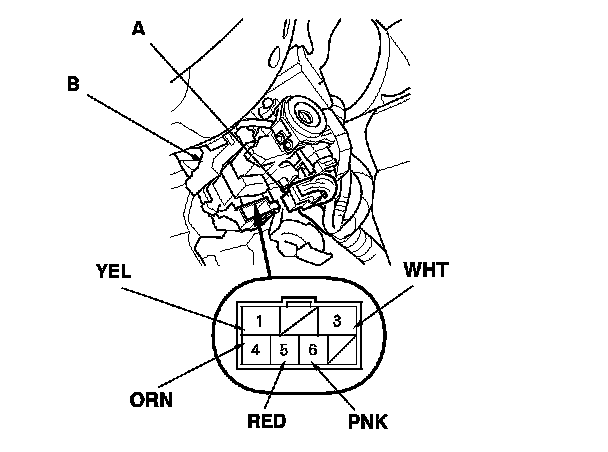 A
B
YEL
WHT
1
3
4
5
6
ORN
RED
PNK