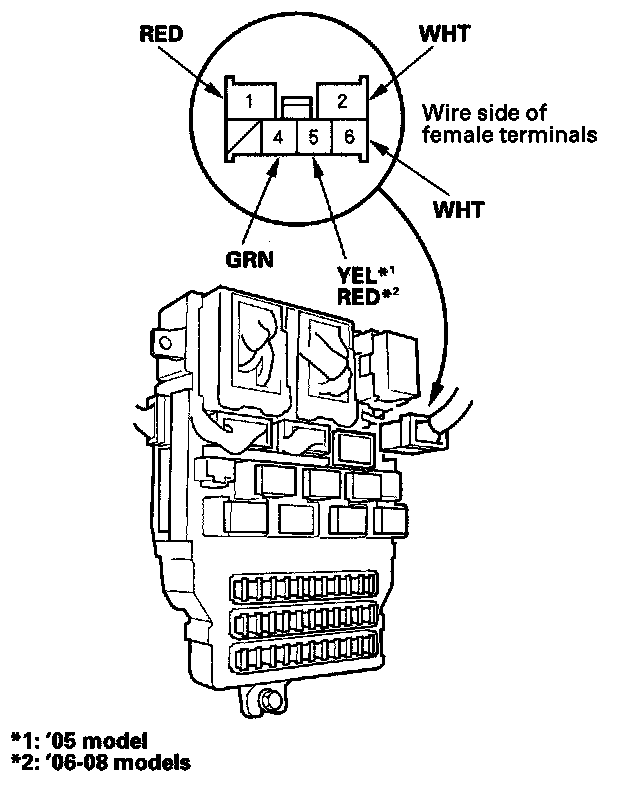 RED

WHT

1

2

4

5

6

Wire side of female terminals

WHT

GRN

YEL$^{*1}$
RED$^{*2}$

*1: '05 model
*2: '06-08 models