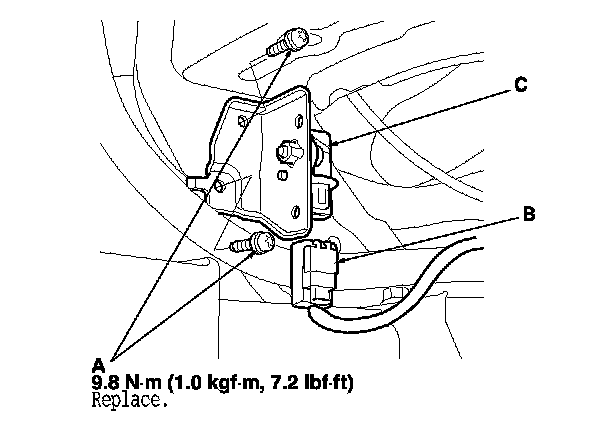 C

B

A
9.8 N·m (1.0 kgf·m, 7.2 lbf·ft)
Replace.