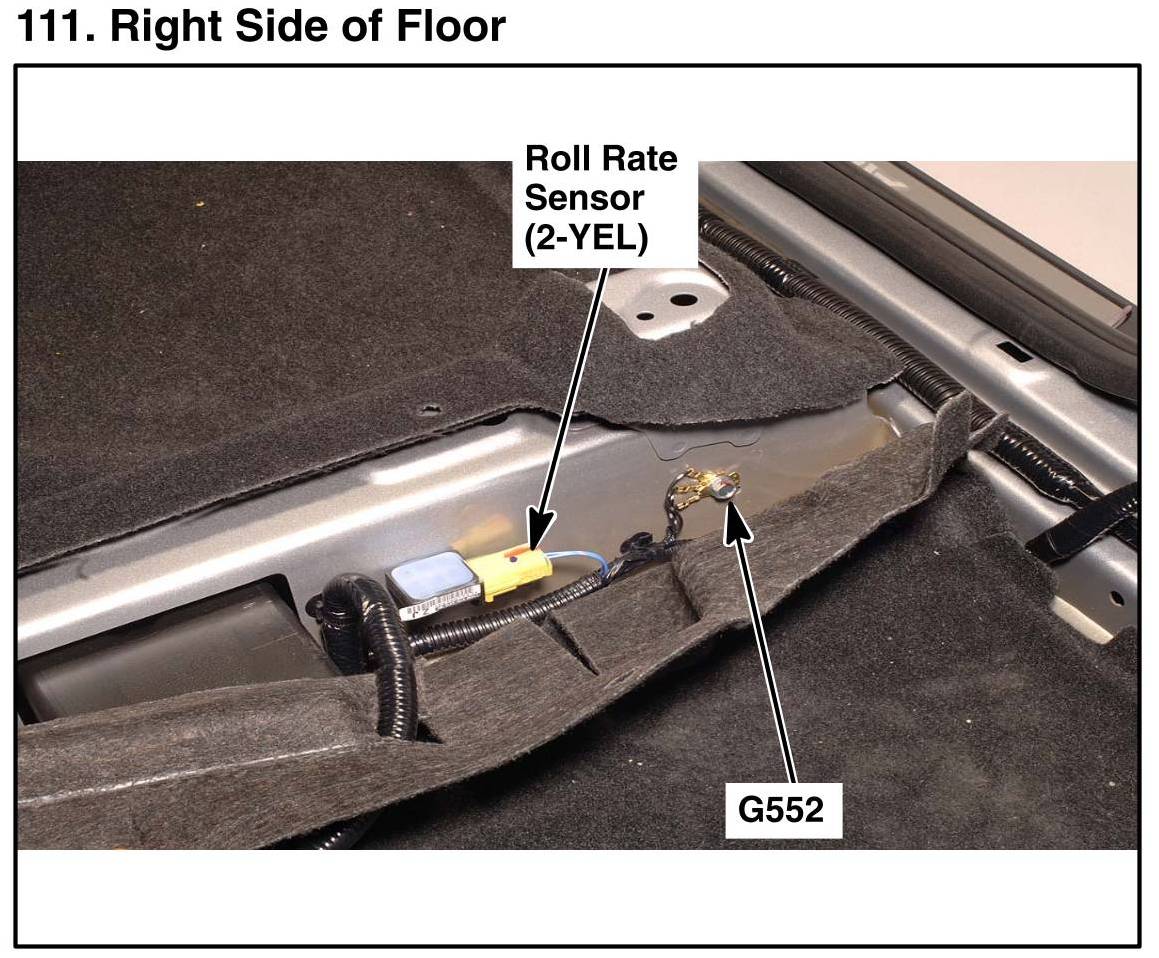 111. Right Side of Floor

Roll Rate Sensor (2-YEL)

G552