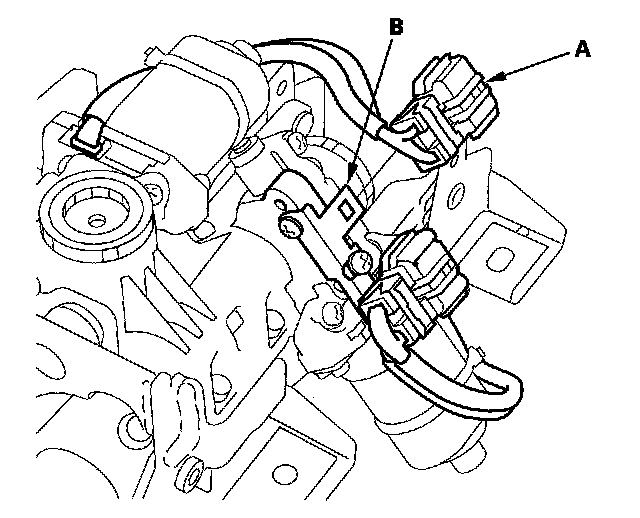 B

A