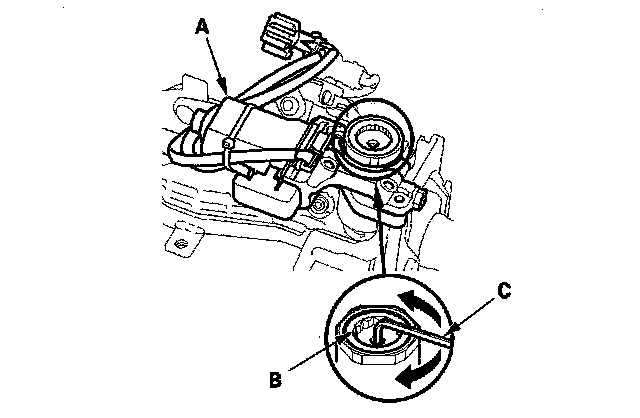 A
C
B