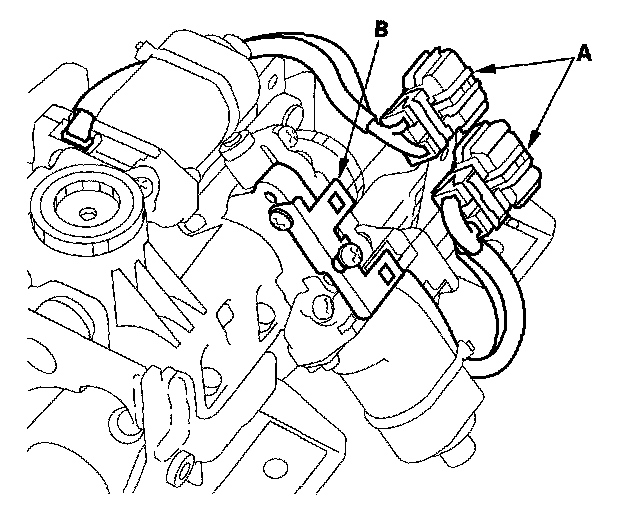 B
A