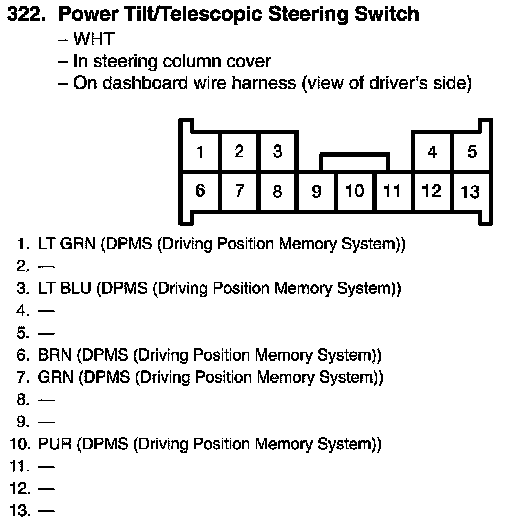 322. Power Tilt/Telescopic Steering Switch
– WHT
– In steering column cover
– On dashboard wire harness (view of driver's side)

1 2 3 4 5
6 7 8 9 10 11 12 13

1. LT GRN (DPMS (Driving Position Memory System))
2. —
3. LT BLU (DPMS (Driving Position Memory System))
4. —
5. —
6. BRN (DPMS (Driving Position Memory System))
7. GRN (DPMS (Driving Position Memory System))
8. —
9. —
10. PUR (DPMS (Driving Position Memory System))
11. —
12. —
13. —