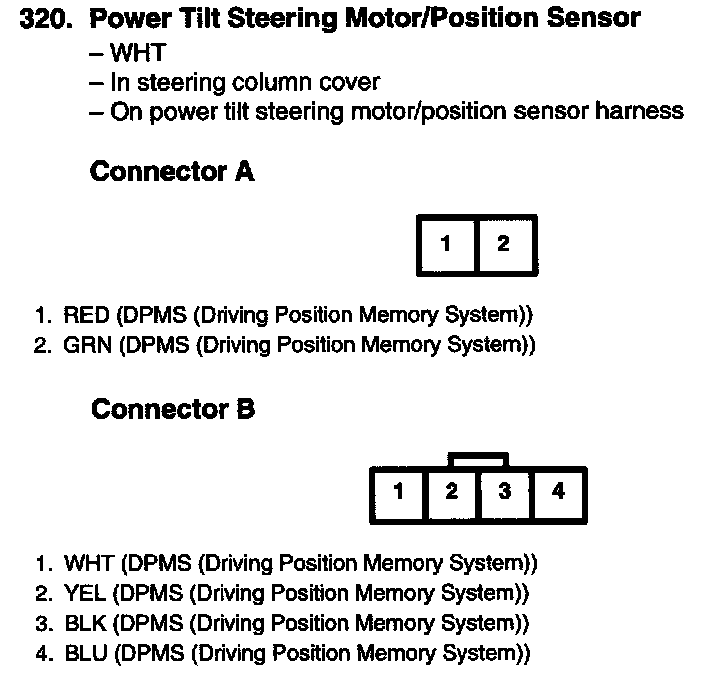 320. Power Tilt Steering Motor/Position Sensor
– WHT
– In steering column cover
– On power tilt steering motor/position sensor harness

Connector A

1 2

1. RED (DPMS (Driving Position Memory System))
2. GRN (DPMS (Driving Position Memory System))

Connector B

1 2 3 4

1. WHT (DPMS (Driving Position Memory System))
2. YEL (DPMS (Driving Position Memory System))
3. BLK (DPMS (Driving Position Memory System))
4. BLU (DPMS (Driving Position Memory System))