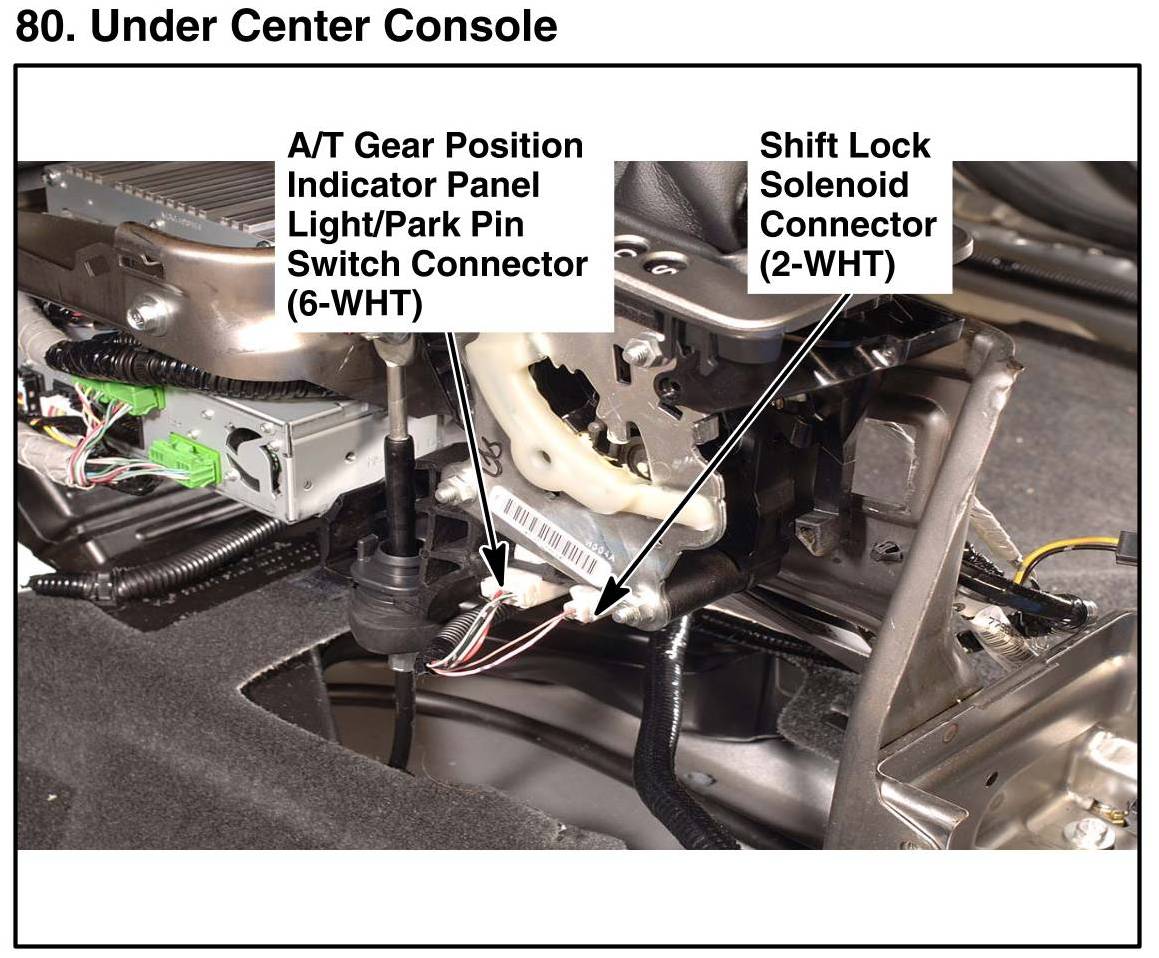 80. Under Center Console

A/T Gear Position Indicator Panel Light/Park Pin Switch Connector (6-WHT)

Shift Lock Solenoid Connector (2-WHT)