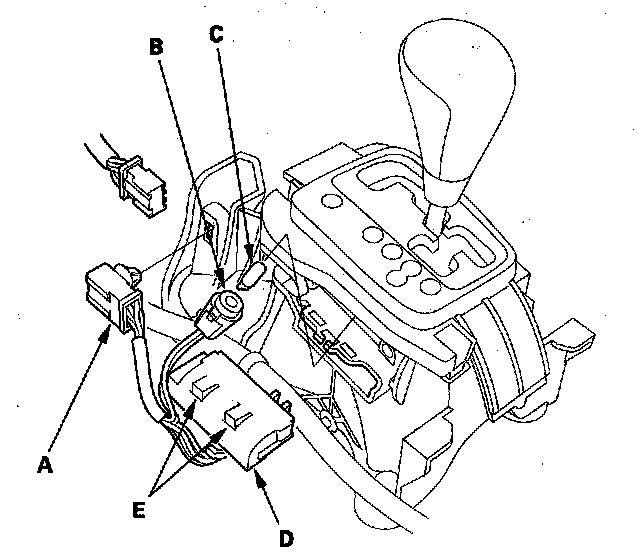 B
C
A
E
D