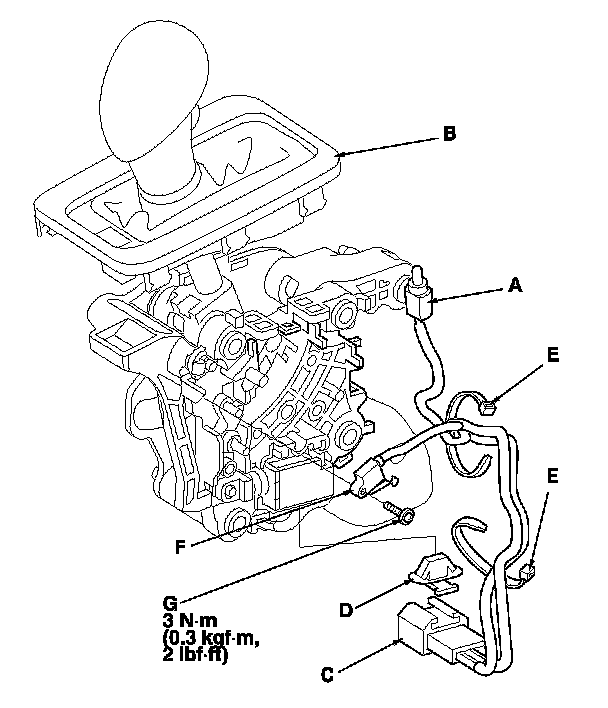 B

A

E

E

F

G
3 N·m
(0.3 kgf·m,
2 lbf·ft)

D

C