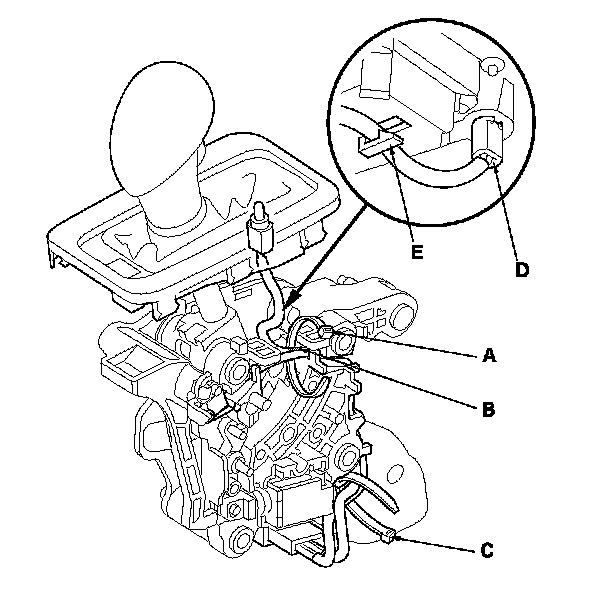 E
D
A
B
C