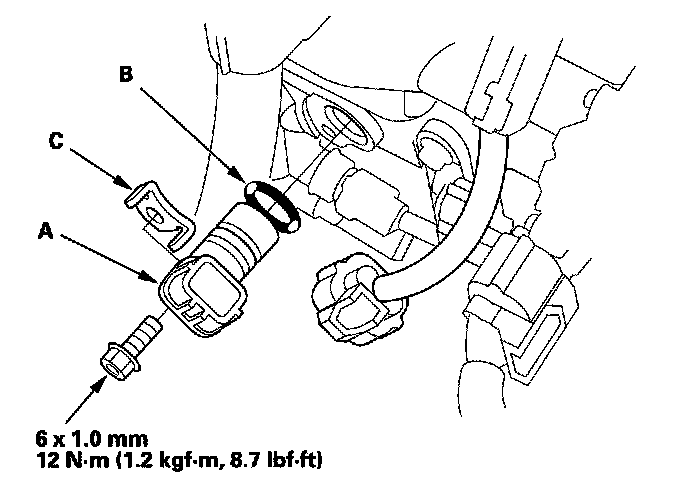 B

C

A

6 x 1.0 mm
12 N·m (1.2 kgf·m, 8.7 lbf·ft)