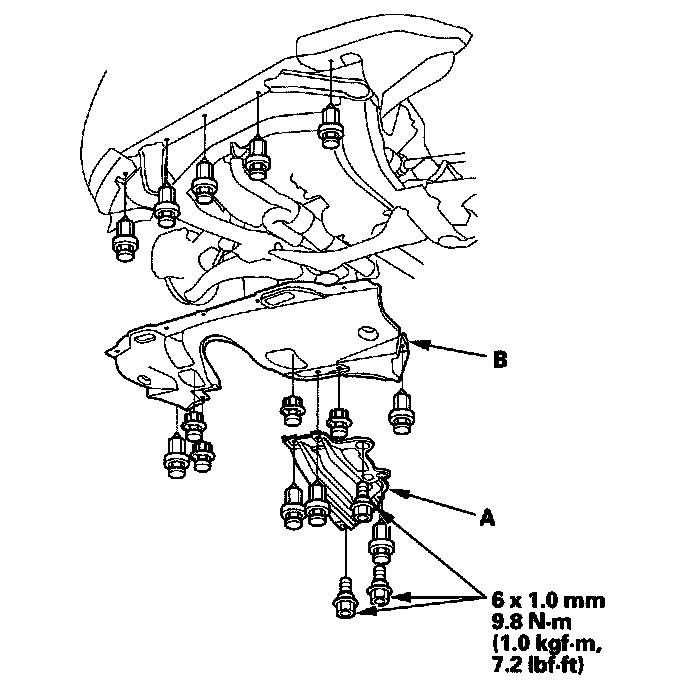 B

A

6 x 1.0 mm
9.8 N·m
(1.0 kgf·m,
7.2 lbf·ft)