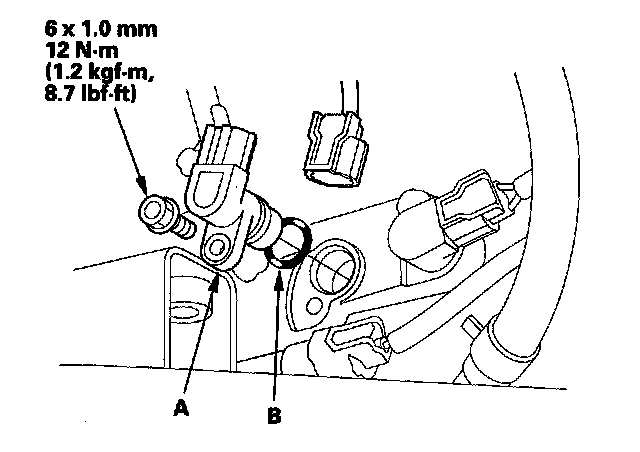 6 x 1.0 mm
12 N·m
(1.2 kgf·m,
8.7 lbf·ft)

A

B