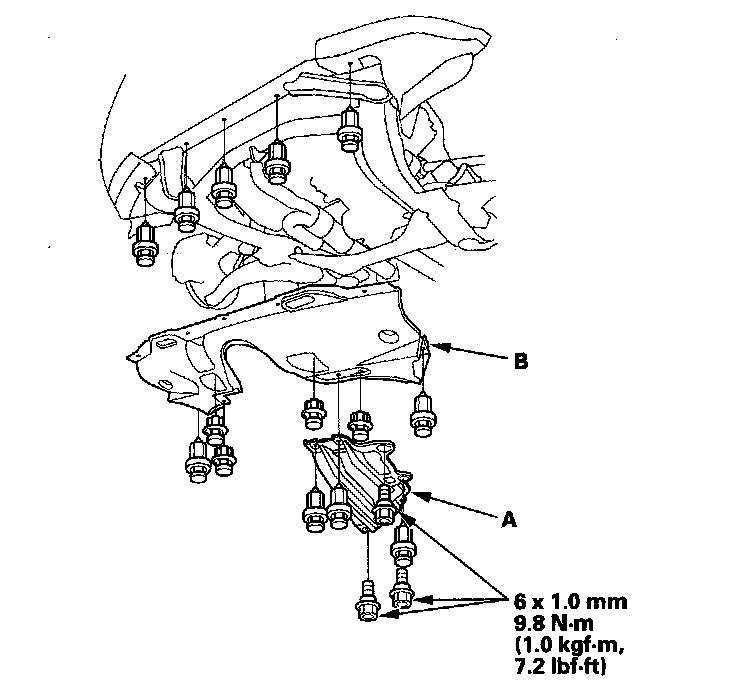 B

A

6 x 1.0 mm
9.8 N·m
(1.0 kgf·m,
7.2 lbf·ft)