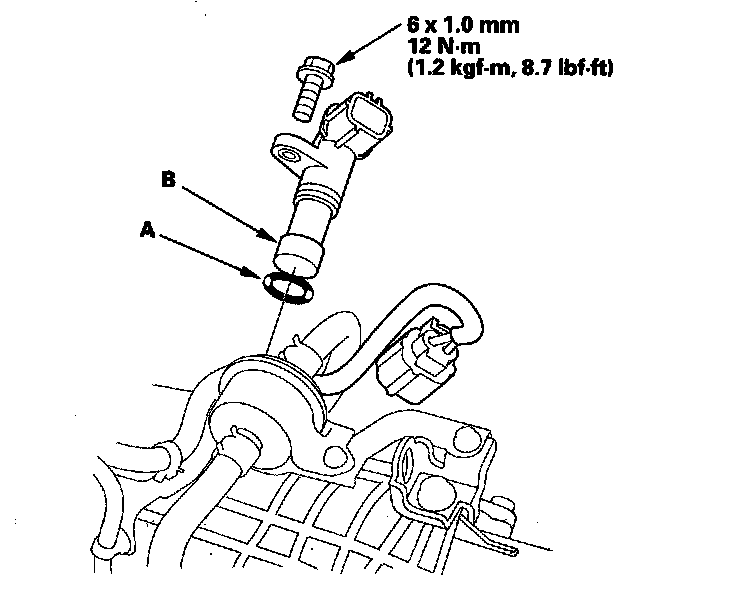 6 x 1.0 mm
12 N·m
(1.2 kgf·m, 8.7 lbf·ft)

B

A