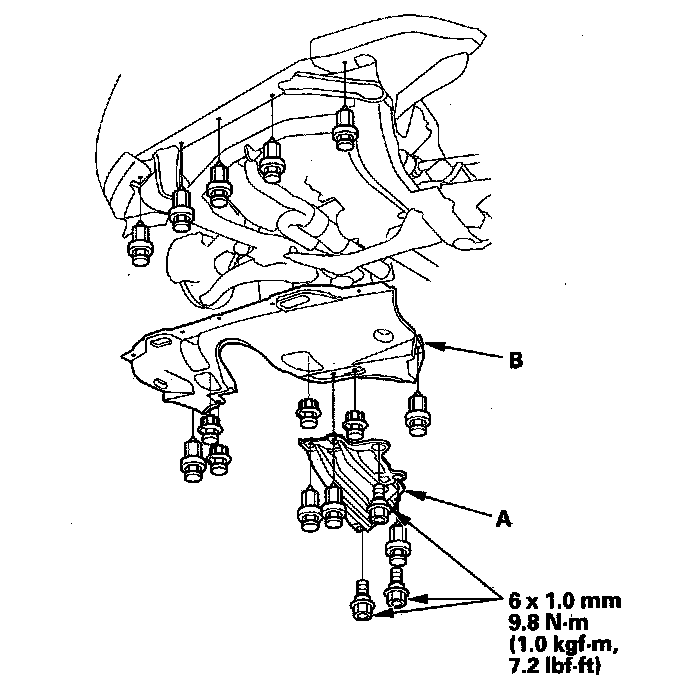 B

A

6 x 1.0 mm
9.8 N·m
(1.0 kgf·m,
7.2 lbf·ft)