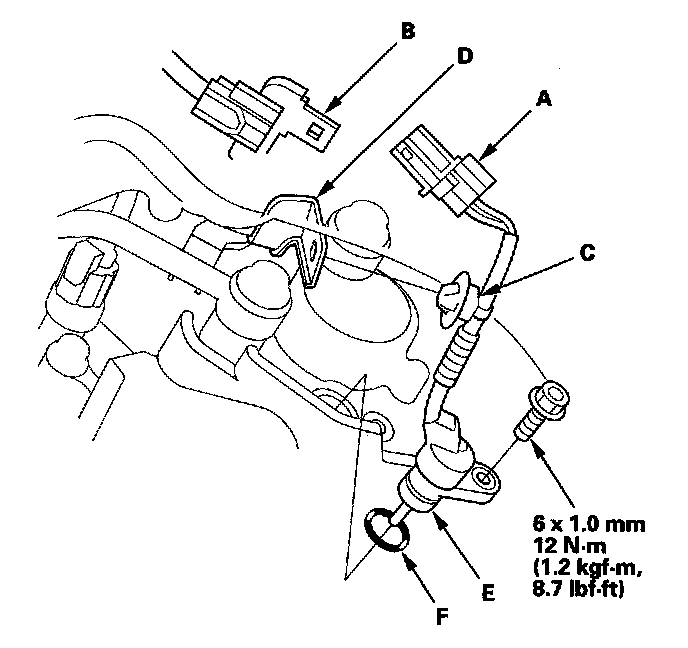 B
D
A
C
6 x 1.0 mm
12 N·m
(1.2 kgf·m,
8.7 lbf·ft)
E
F