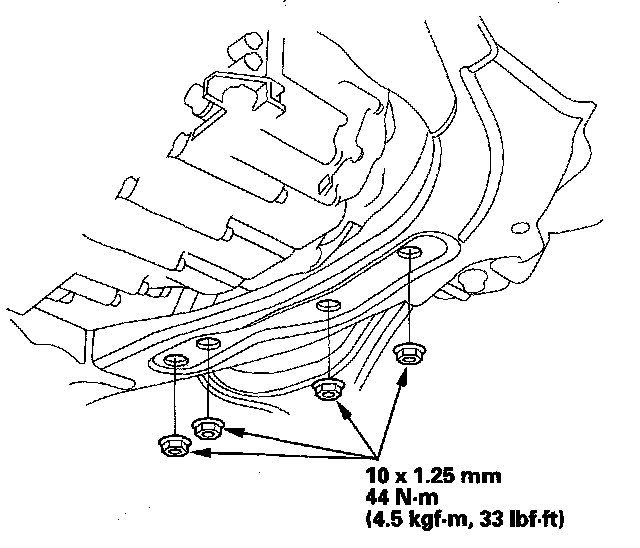 10 x 1.25 mm
44 N·m
(4.5 kgf·m, 33 lbf·ft)