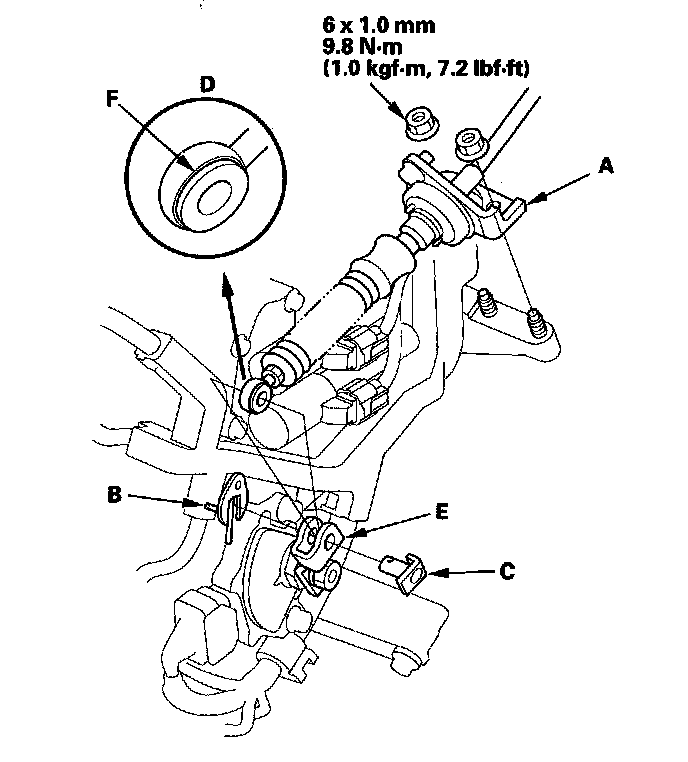 6 x 1.0 mm
9.8 N·m
(1.0 kgf·m, 7.2 lbf·ft)

D

F

A

B

E

C