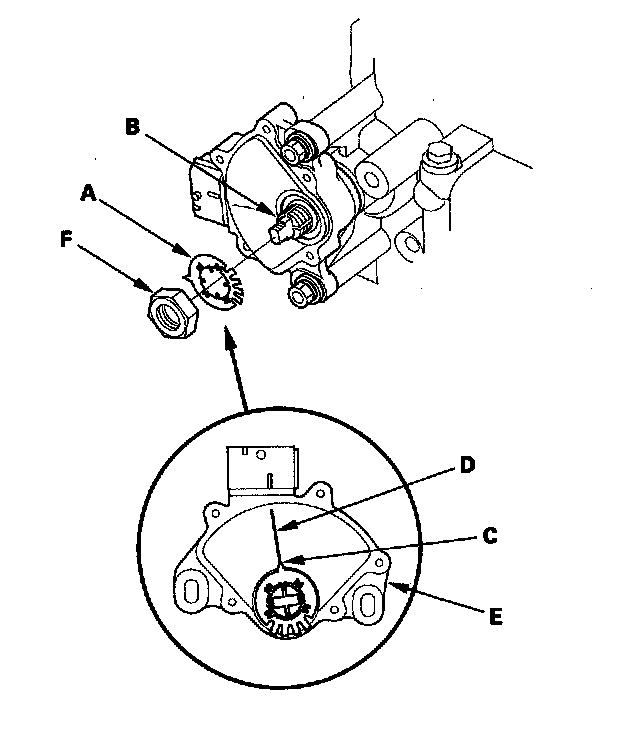 B
A
F
D
C
E