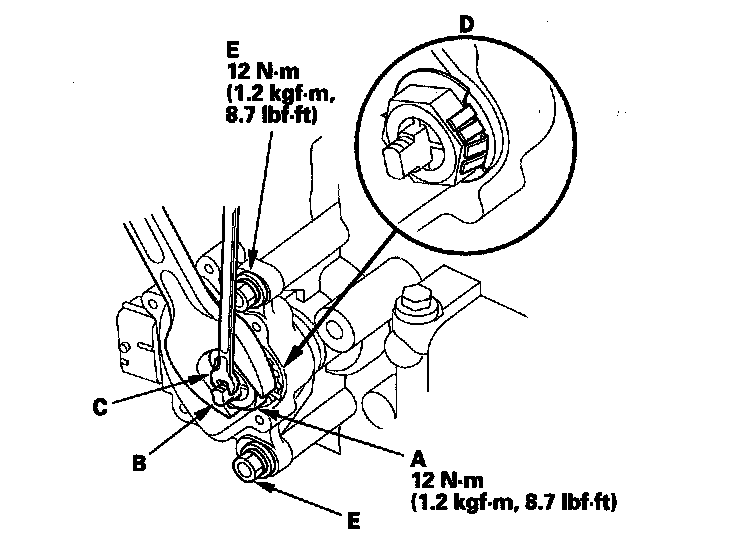 E
12 N·m
(1.2 kgf·m,
8.7 lbf·ft)

D

C

B

A
12 N·m
(1.2 kgf·m, 8.7 lbf·ft)

E